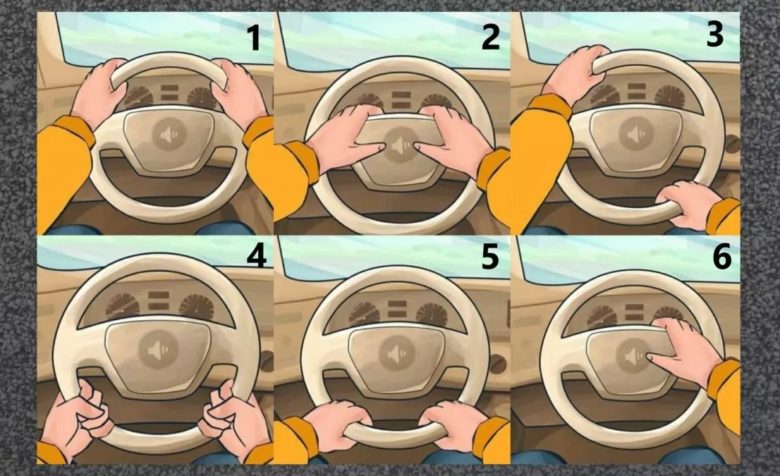 1
2
3
4
5
6